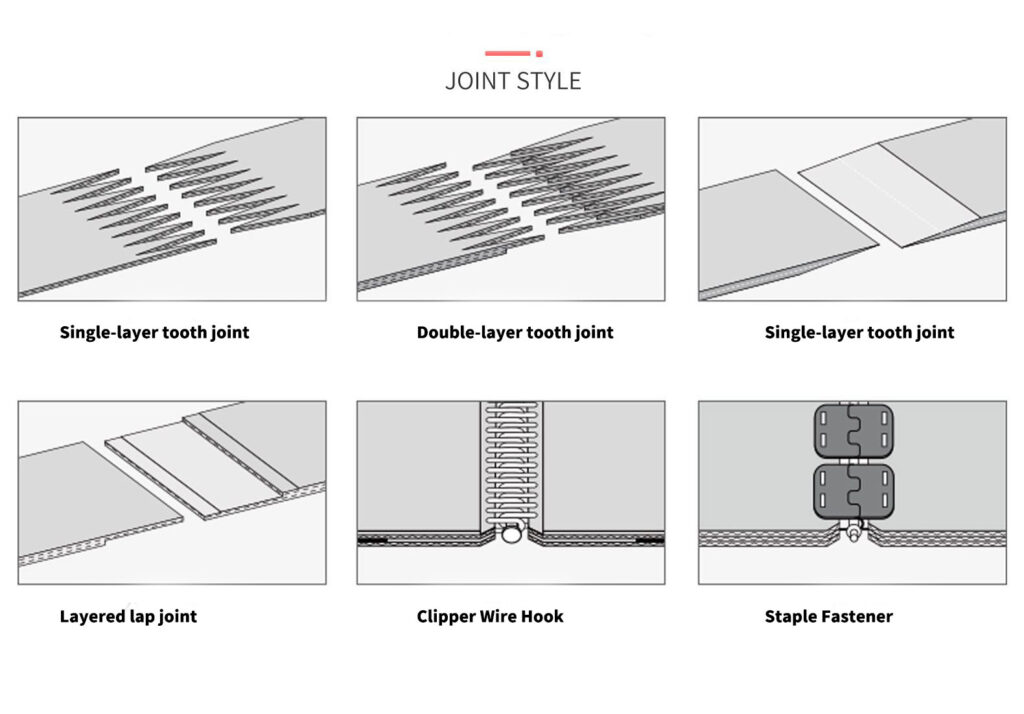 JOINT STYLE

Single-layer tooth joint

Double-layer tooth joint

Single-layer tooth joint

Layered lap joint

Clipper Wire Hook

Staple Fastener