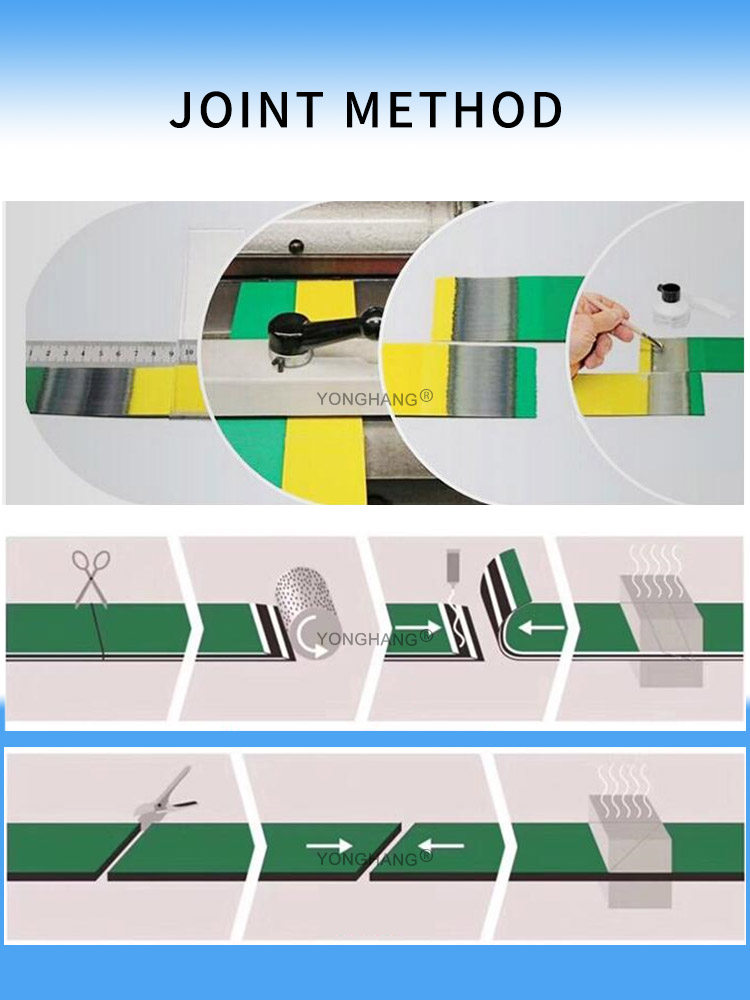 JOINT METHOD

1 2 3 4 5 6 7 8 9 10

YONGHANG®

YONGHANG®

YONGHANG®